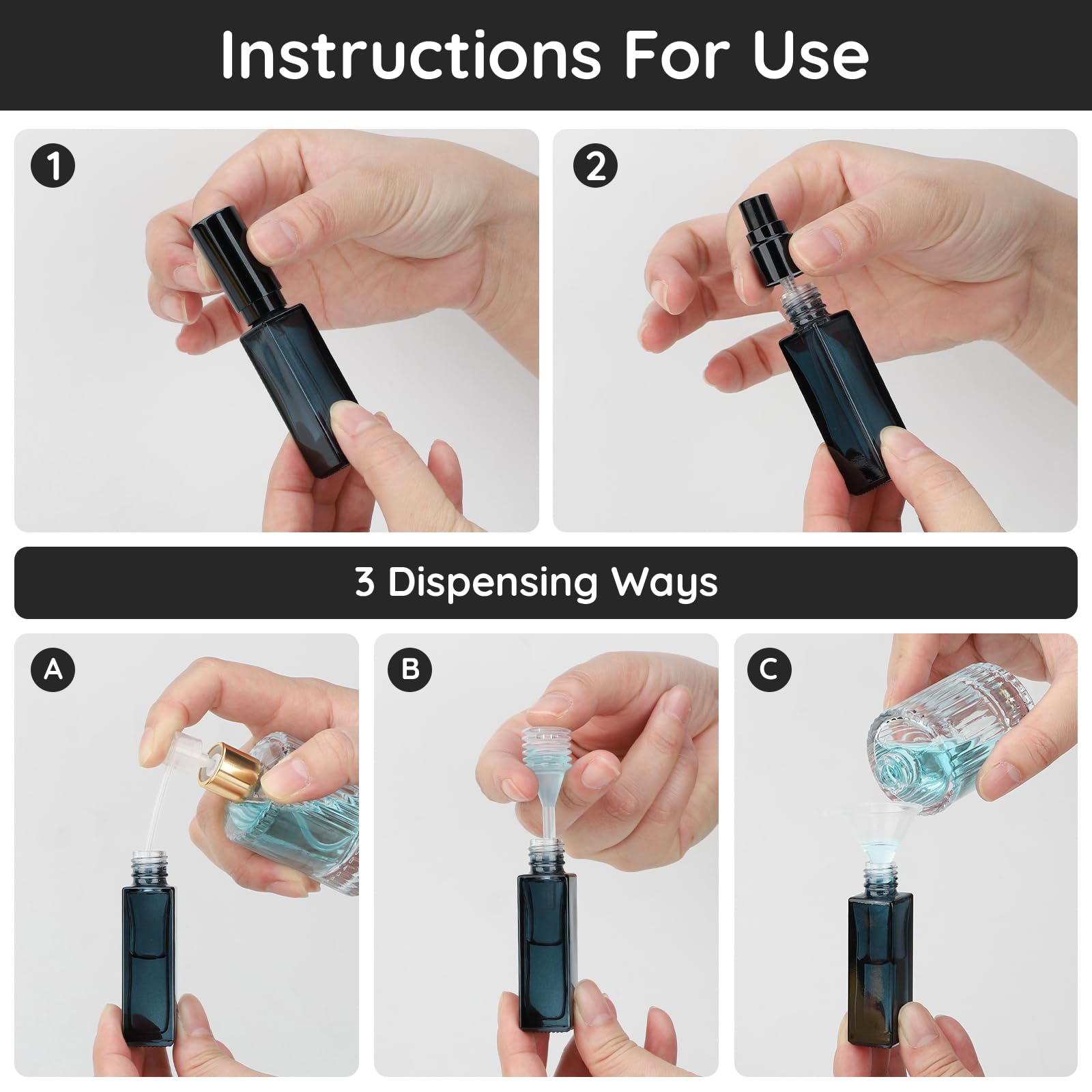 Instructions For Use

1

2

3 Dispensing Ways

A

B

C